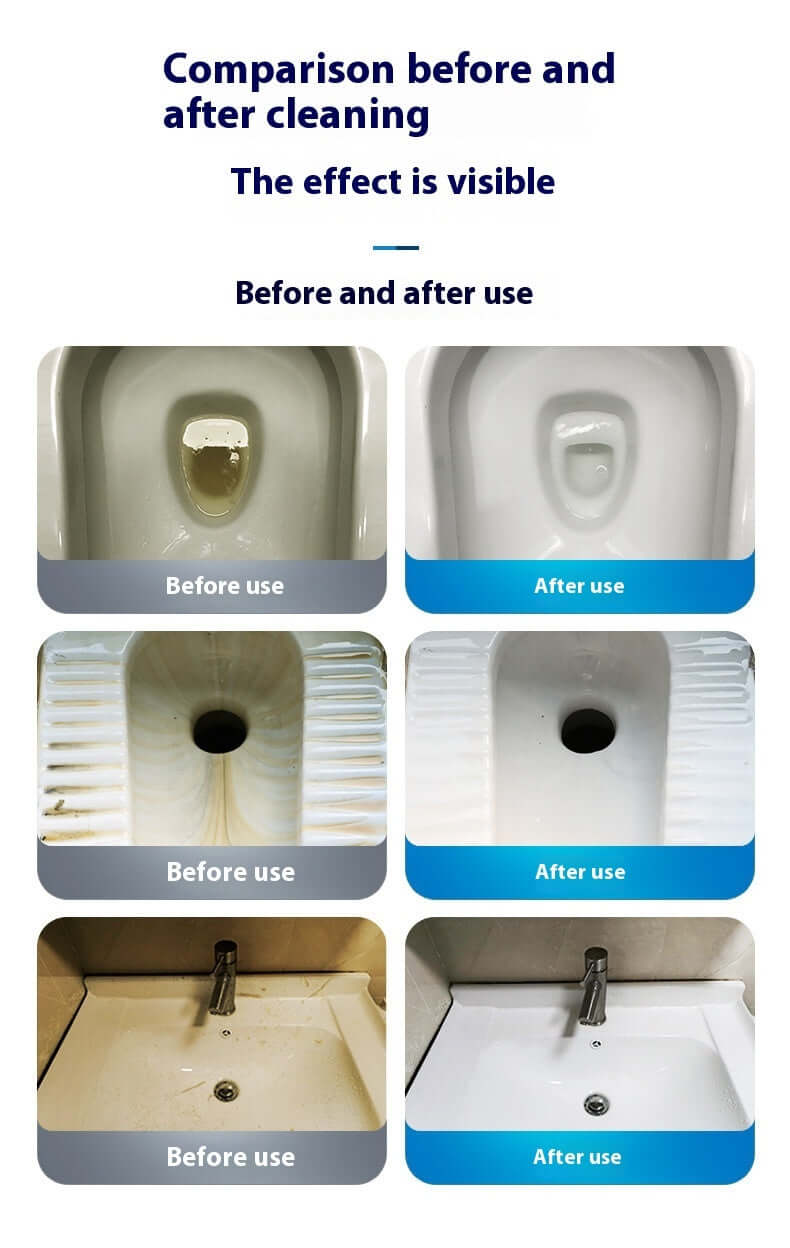 Comparison before and after cleaning

The effect is visible

Before and after use

Before use

After use

Before use

After use

Before use

After use